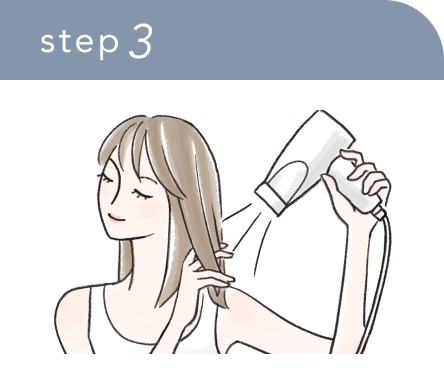 step 3