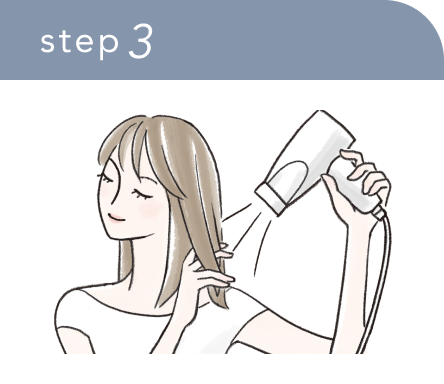 step 3