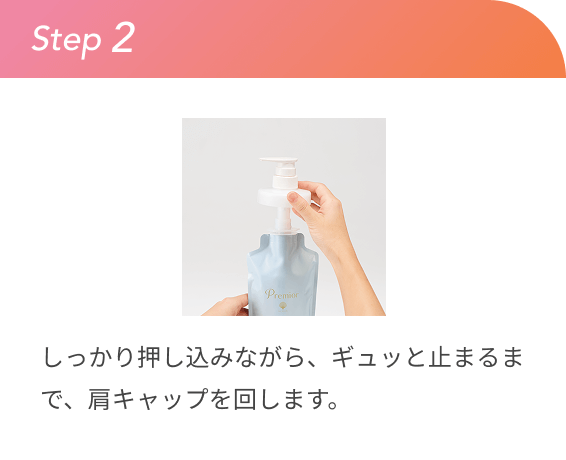 Step 2

Premior

しっかり押し込みながら、ギュッと止まるまで、肩キャップを回します。