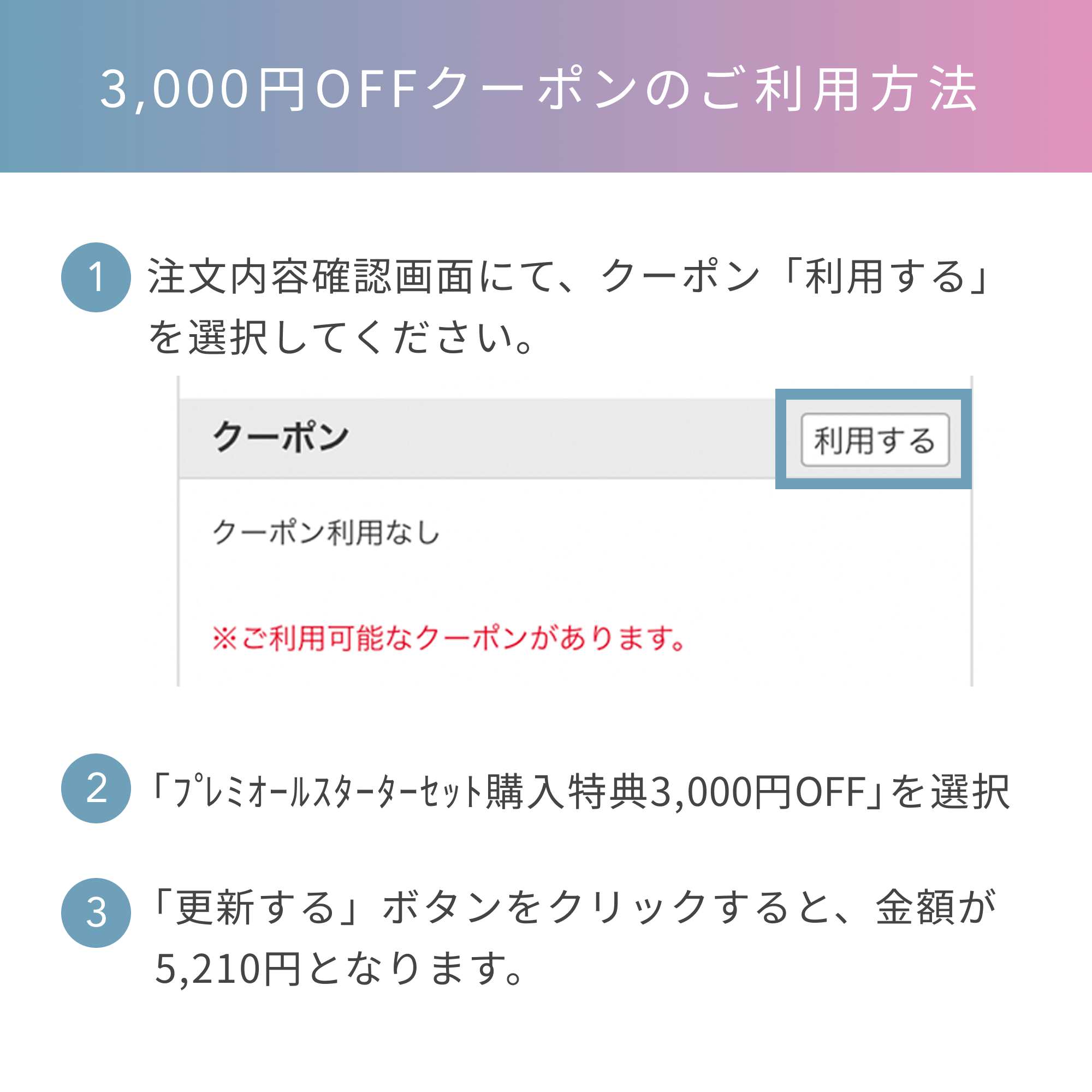 3,000円OFFクーポンのご利用方法

1 注文内容確認画面にて、クーポン「利用する」を選択してください。

クーポン

利用する

クーポン利用なし

※ご利用可能なクーポンがあります。

2 「ﾌﾟﾚﾐｵｰﾙｽﾀｰﾀｰｾｯﾄ購入特典3,000円OFF」を選択

3 「更新する」ボタンをクリックすると、金額が5,210円となります。