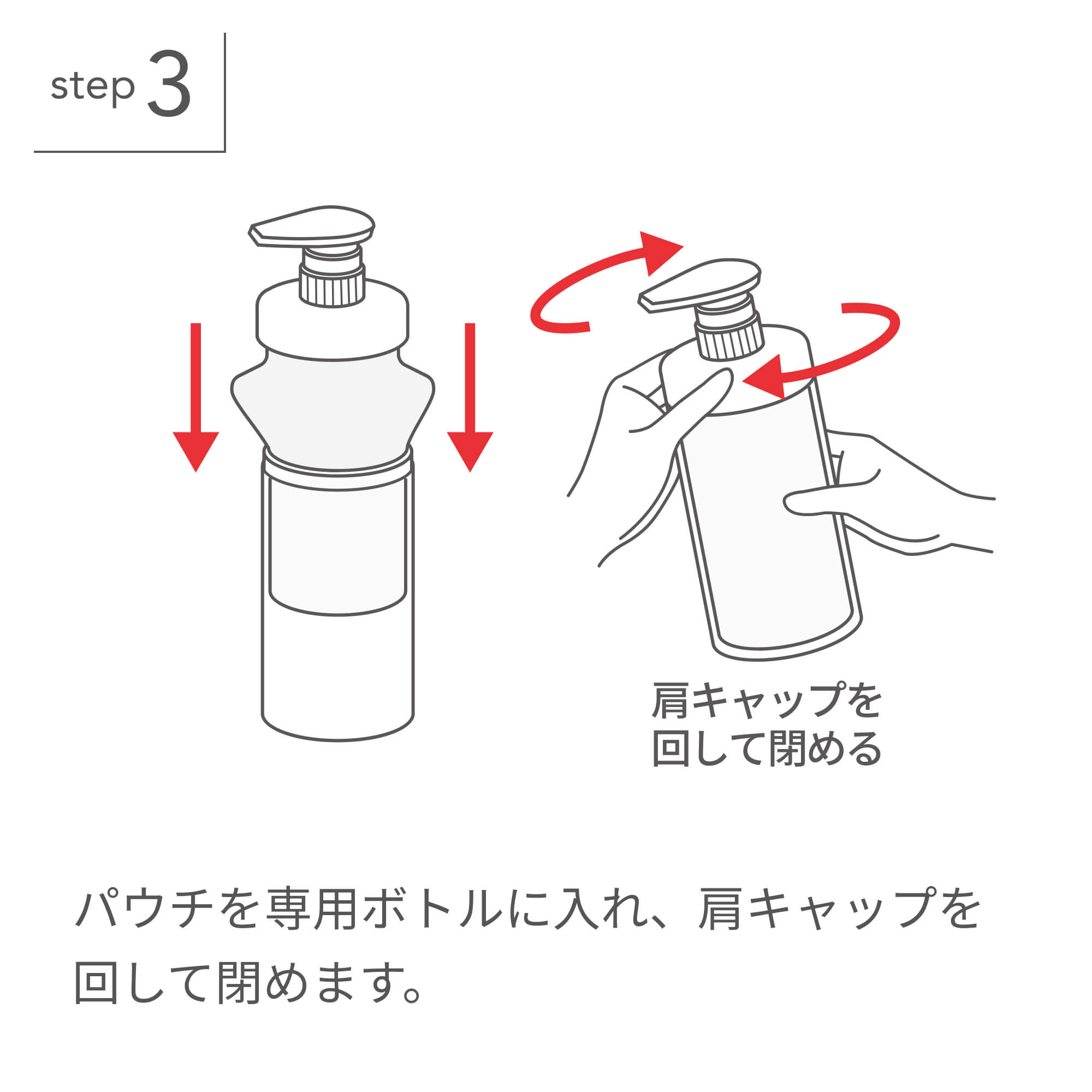 step 3

肩キャップを回して閉める

パウチを専用ボトルに入れ、肩キャップを回して閉めます。